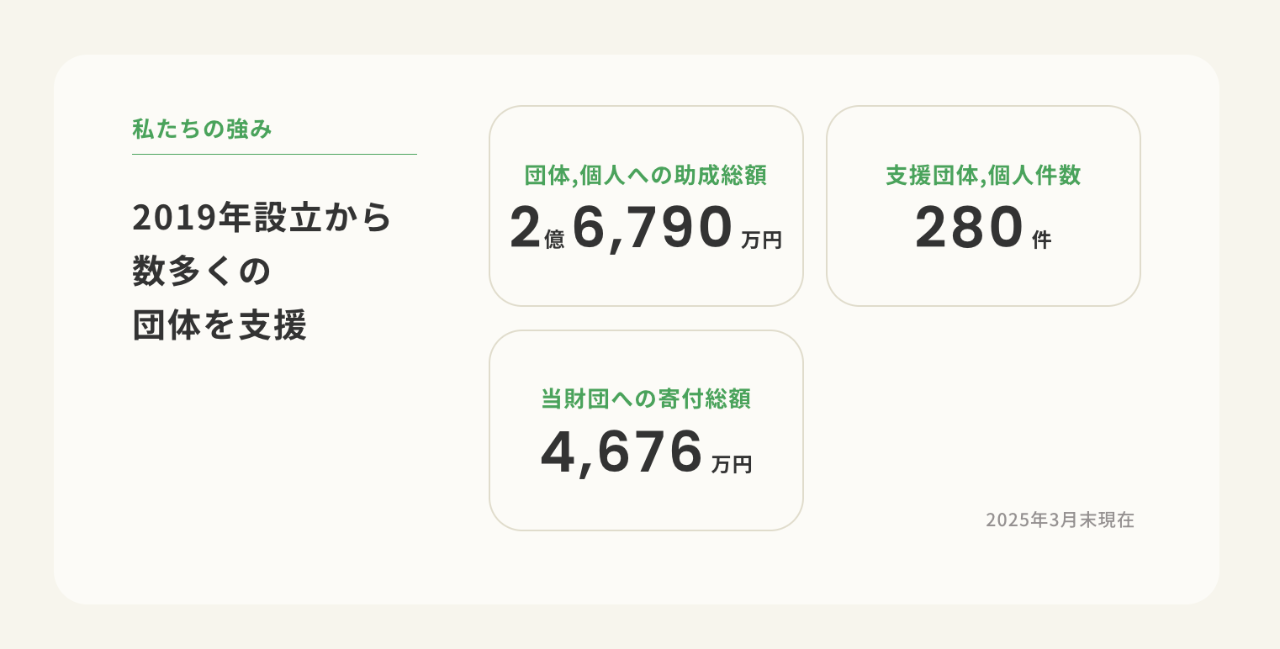 私たちの強み

2019年設立から
数多くの
団体を支援

団体,個人への助成総額
2億6,790万円

支援団体,個人件数
280件

当財団への寄付総額
4,676万円

2025年3月末現在