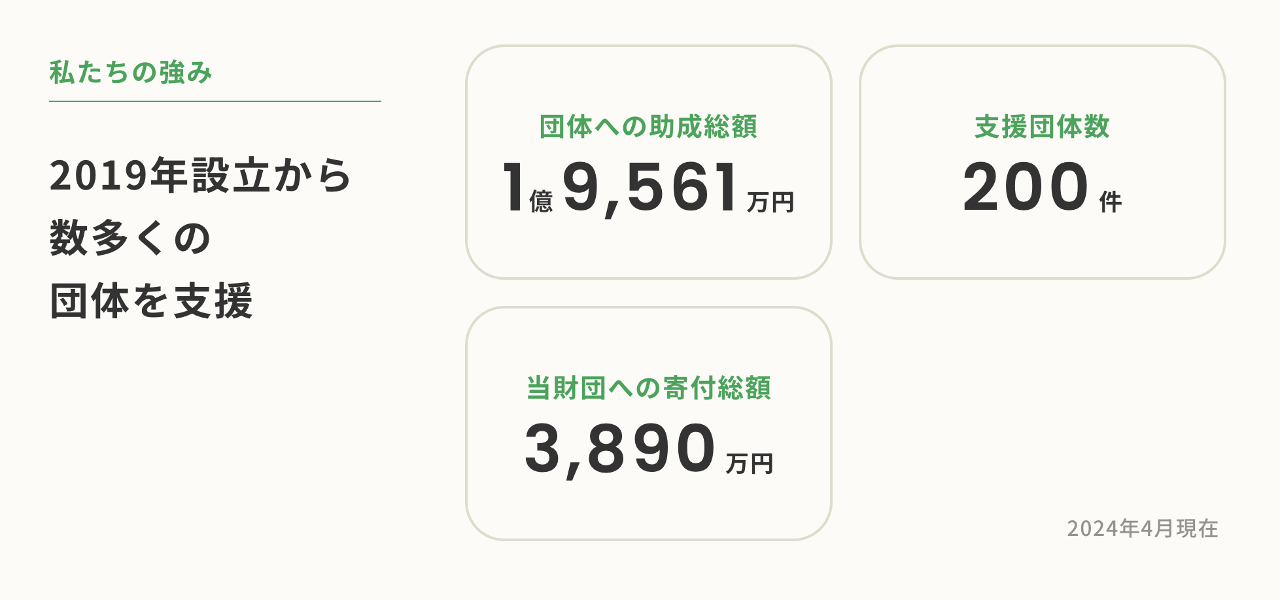 私たちの強み

2019年設立から
数多くの
団体を支援

団体への助成総額
1億9,561万円

支援団体数
200件

当財団への寄付総額
3,890万円

2024年4月現在