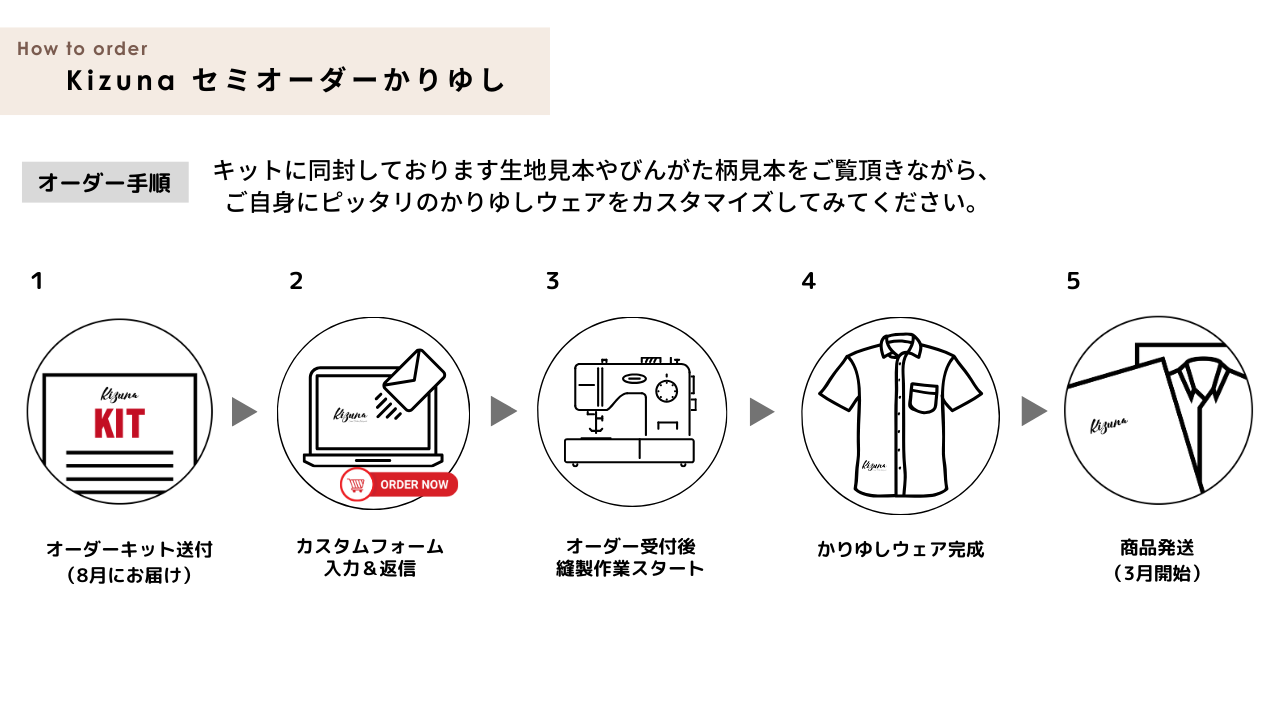 How to order
Kizuna セミオーダーかりゆし

オーダー手順

キットに同封しております生地見本やびんがた柄見本をご覧頂きながら、ご自身にピッタリのかりゆしウェアをカスタマイズしてみてください。

1

Kizuna
KIT

オーダーキット送付
（8月にお届け）

2

Kizuna

ORDER NOW

カスタムフォーム
入力＆返信

3

オーダー受付後
縫製作業スタート

4

Kizuna

かりゆしウェア完成

5

Kizuna

商品発送
（3月開始）