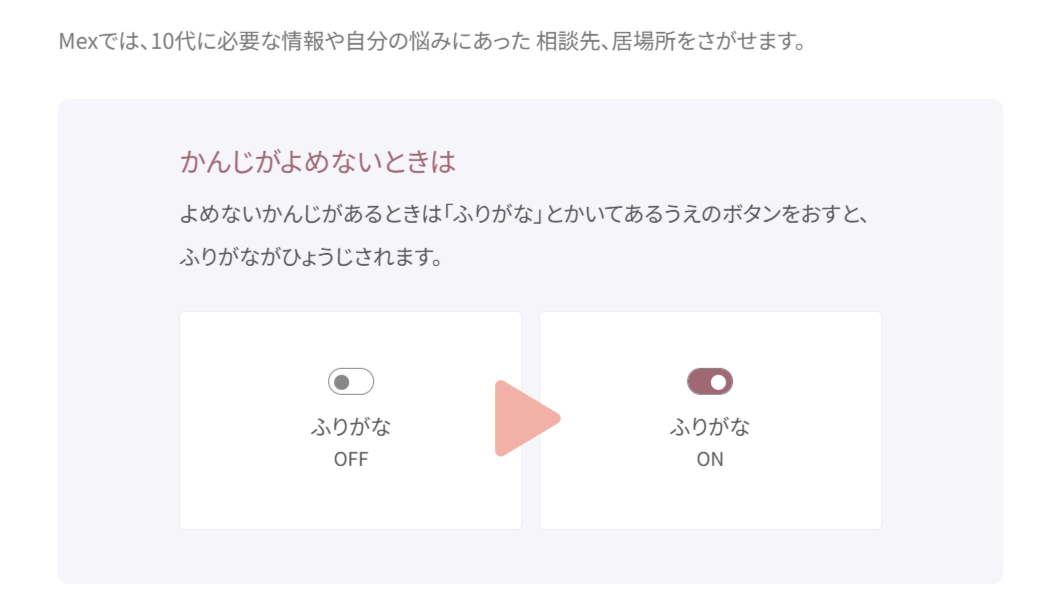 Mexでは、10代に必要な情報や自分の悩みにあった 相談先、居場所をさがせます。

かんじがよめないときは

よめないかんじがあるときは「ふりがな」とかいてあるうえのボタンをおすと、ふりがながひょうじされます。

ふりがな
OFF

ふりがな
ON