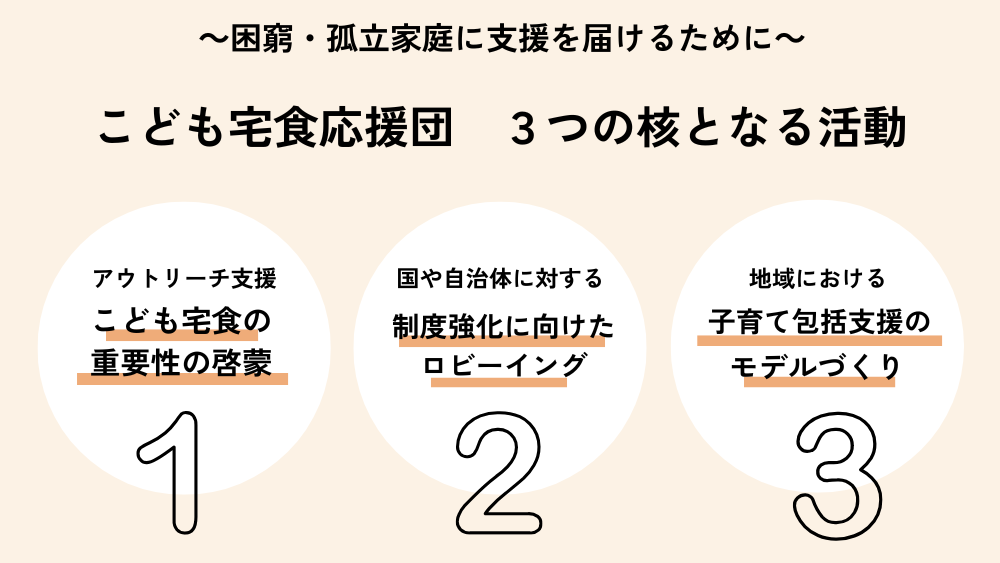 ～困窮・孤立家庭に支援を届けるために～

こども宅食応援団　3つの核となる活動

アウトリーチ支援

こども宅食の
重要性の啓蒙

1

国や自治体に対する

制度強化に向けた
ロビーイング

2

地域における

子育て包括支援の
モデルづくり

3